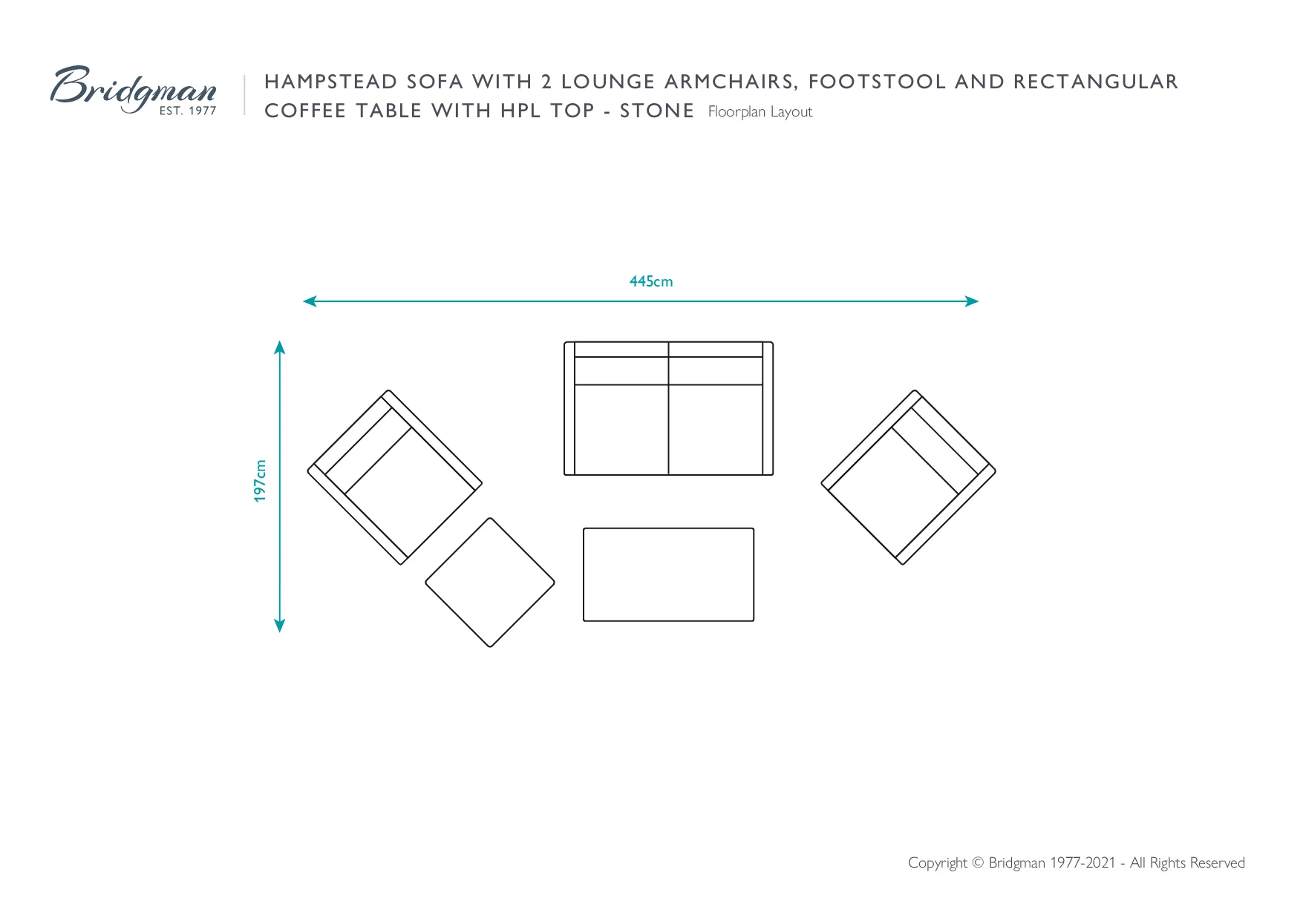 Bridgman
EST. 1977

HAMPSTEAD SOFA WITH 2 LOUNGE ARMCHAIRS, FOOTSTOOL AND RECTANGULAR COFFEE TABLE WITH HPL TOP - STONE Floorplan Layout

445cm

197cm

Copyright © Bridgman 1977-2021 - All Rights Reserved